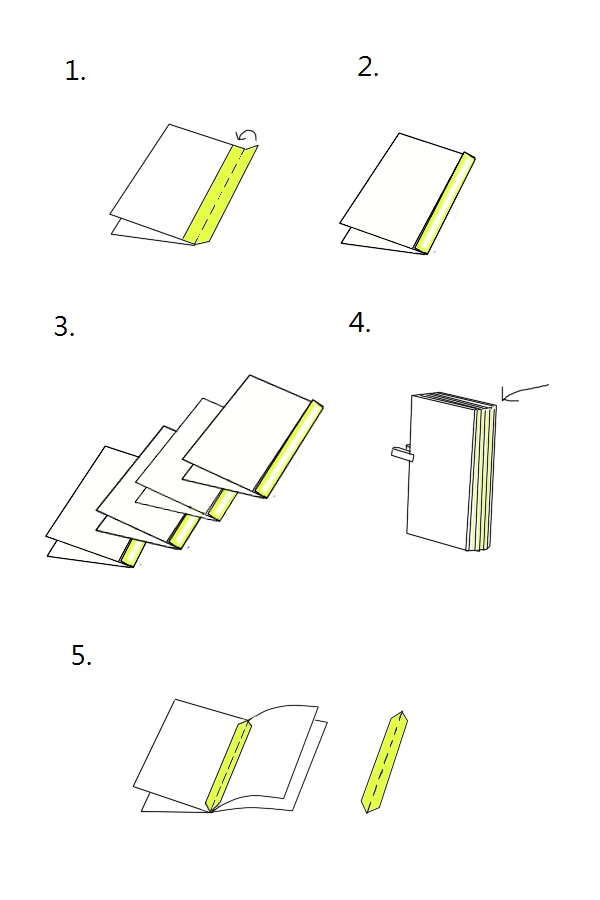 1.

2.

3.

4.

5.