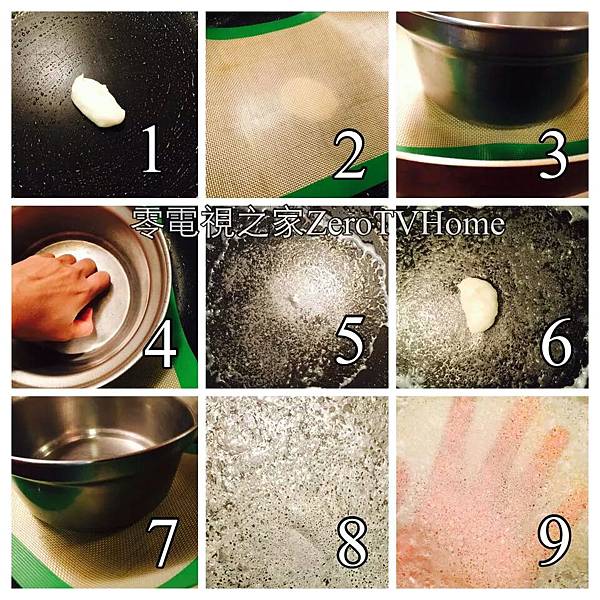 1

2

3

零電視之家ZeroTVHome

4

5

6

7

8

9