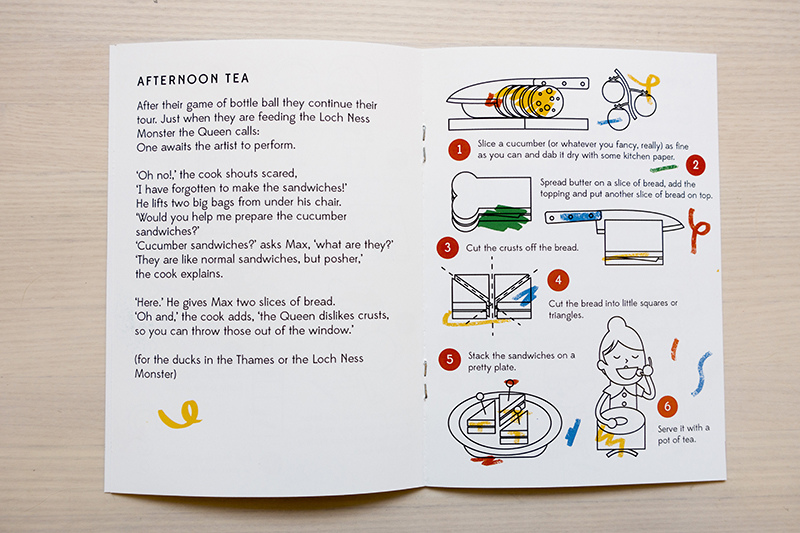 AFTERNOON TEA

After their game of bottle ball they continue their tour. Just when they are feeding the Loch Ness Monster the Queen calls:
One awaits the artist to perform.

'Oh no!,' the cook shouts scared,
'I have forgotten to make the sandwiches!'
He lifts two big bags from under his chair.
'Would you help me prepare the cucumber sandwiches?'
'Cucumber sandwiches?' asks Max, 'what are they?'
'They are like normal sandwiches, but posher,' the cook explains.

'Here.' He gives Max two slices of bread.
'Oh and,' the cook adds, 'the Queen dislikes crusts, so you can throw those out of the window.'

(for the ducks in the Thames or the Loch Ness Monster)

1 Slice a cucumber (or whatever you fancy, really) as fine as you can and dab it dry with some kitchen paper.

2 Spread butter on a slice of bread, add the topping and put another slice of bread on top.

3 Cut the crusts off the bread.

4 Cut the bread into little squares or triangles.

5 Stack the sandwiches on a pretty plate.

6 Serve it with a pot of tea.