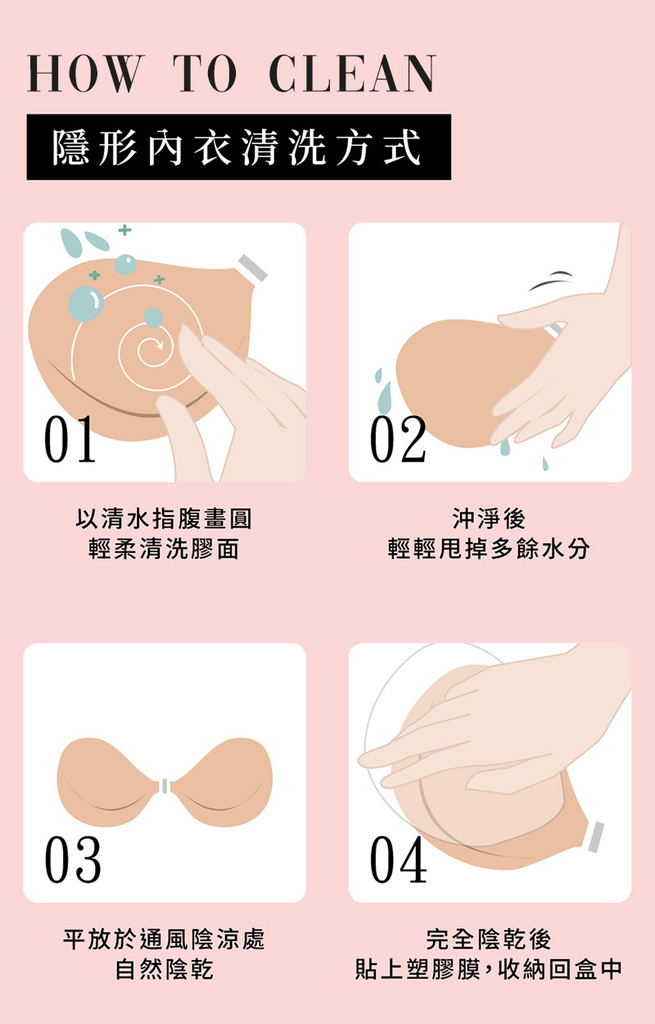 HOW TO CLEAN

隱形內衣清洗方式

01

以清水指腹畫圓
輕柔清洗膠面

02

沖淨後
輕輕甩掉多餘水分

03

平放於通風陰涼處
自然陰乾

04

完全陰乾後
貼上塑膠膜，收納回盒中