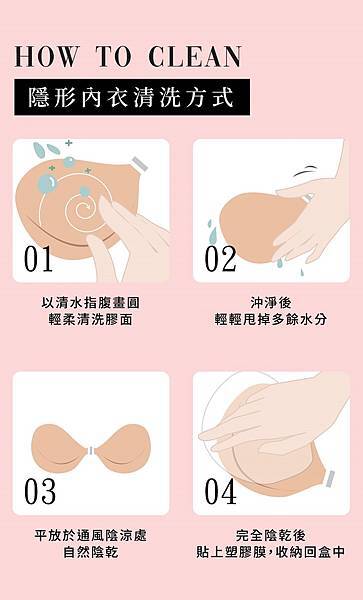 HOW TO CLEAN

隱形內衣清洗方式

01

以清水指腹畫圓
輕柔清洗膠面

02

沖淨後
輕輕甩掉多餘水分

03

平放於通風陰涼處
自然陰乾

04

完全陰乾後
貼上塑膠膜，收納回盒中