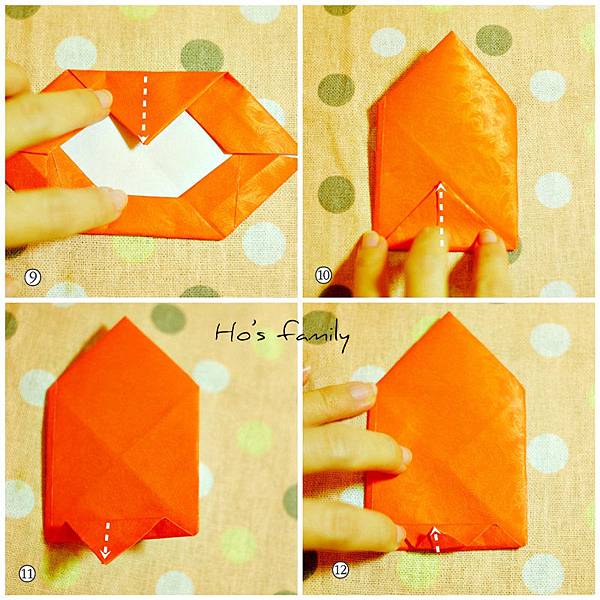 ⑨

⑩

Ho's family

⑪

⑫