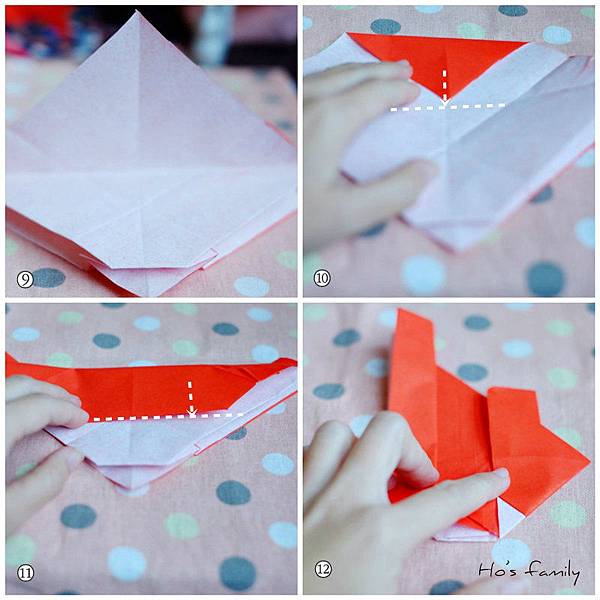 ⑨
⑩
⑪
⑫
Ho's family