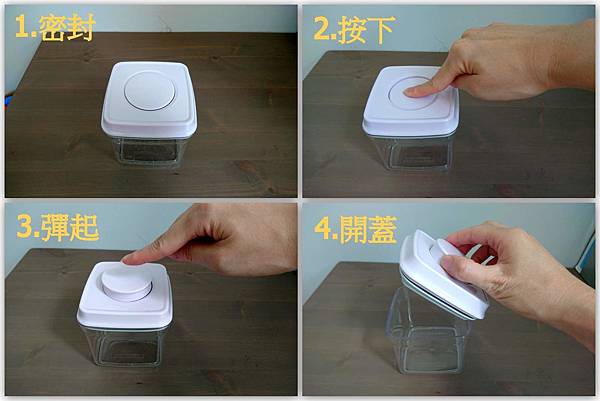 1.密封

2.按下

3.彈起

4.開蓋