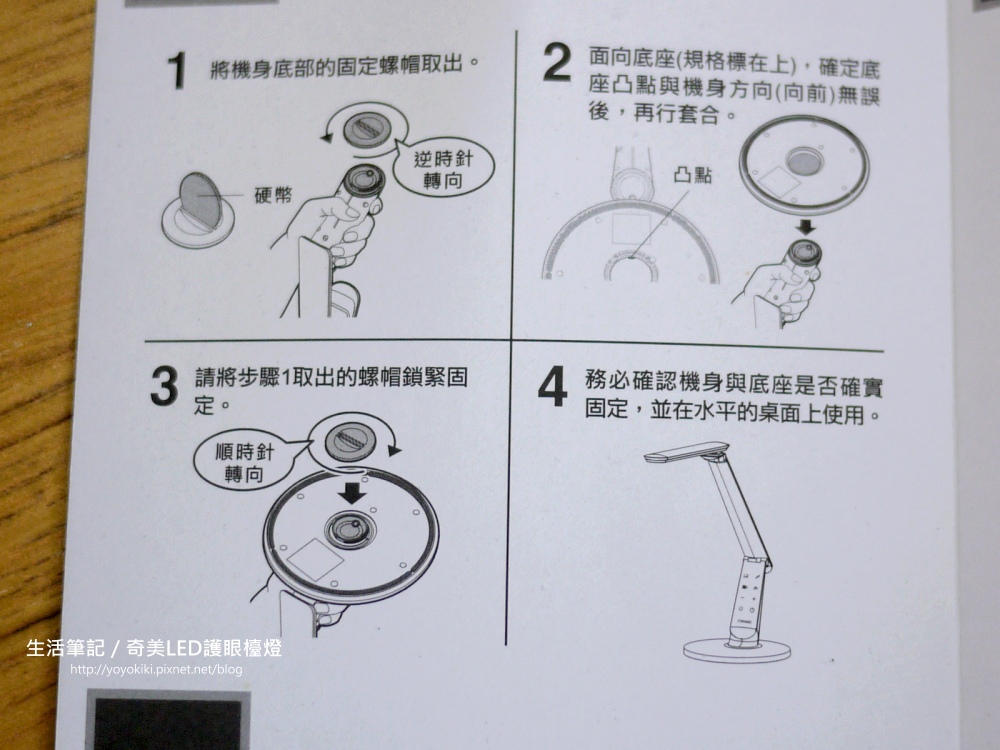 1 將機身底部的固定螺帽取出。

逆時針轉向

硬幣

2 面向底座(規格標在上)，確定底座凸點與機身方向(向前)無誤後，再行套合。

凸點

3 請將步驟1取出的螺帽鎖緊固定。

順時針轉向

4 務必確認機身與底座是否確實固定，並在水平的桌面上使用。

生活筆記 / 奇美LED護眼檯燈
http://yoyokiki.pixnet.net/blog