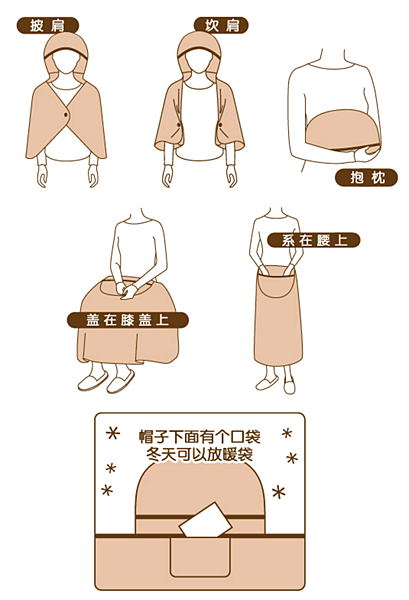 披肩

坎肩

抱枕

系在腰上

盖在膝盖上

帽子下面有个口袋
冬天可以放暖袋