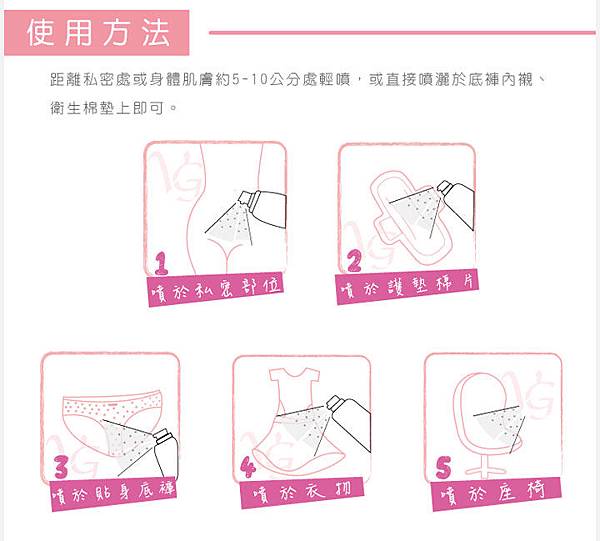 使用方法

距離私密處或身體肌膚約5-10公分處輕噴，或直接噴灑於底褲內襯、衛生棉墊上即可。

1
噴於私密部位

2
噴於護墊棉片

3
噴於貼身底褲

4
噴於衣物

5
噴於座椅