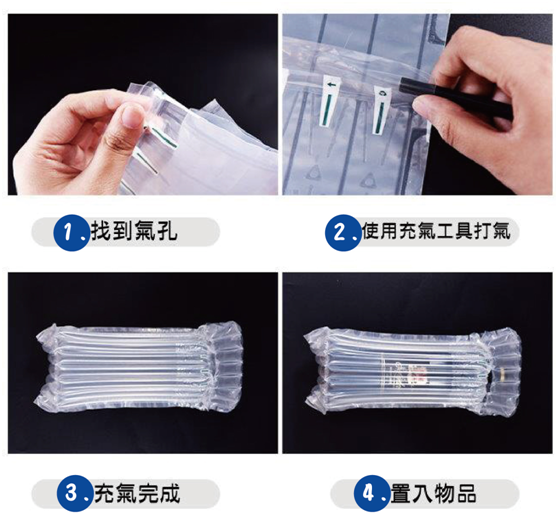 1、找到氣孔

2、使用充氣工具打氣

3、充氣完成

4、置入物品