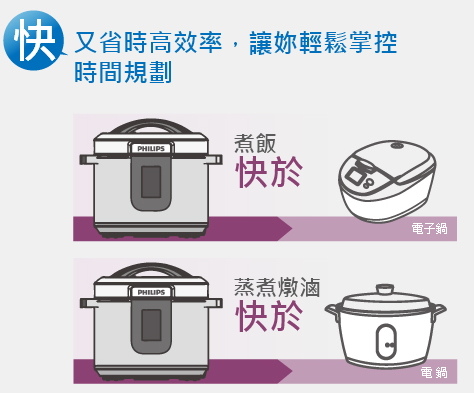 快 又省時高效率，讓妳輕鬆掌控時間規劃

PHILIPS

煮飯
快於

電子鍋

PHILIPS

蒸煮燉滷
快於

電鍋