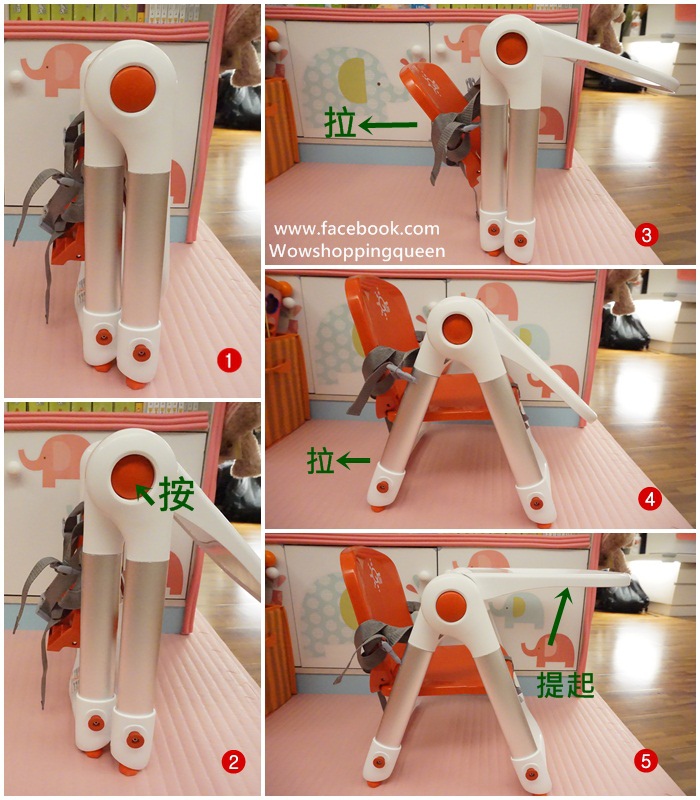 1

按

2

拉

www.facebook.com
Wowshoppingqueen

3

拉

4

提起

5