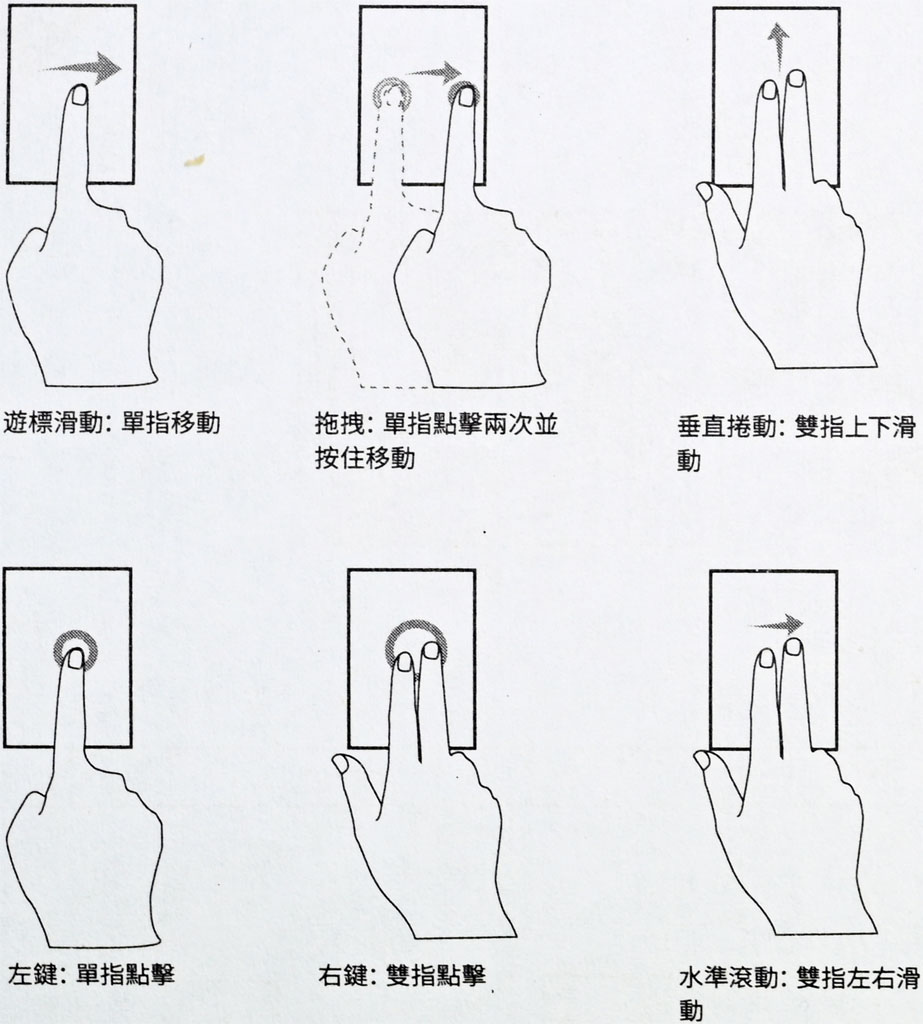 遊標滑動: 單指移動

拖拽: 單指點擊兩次並按住移動

垂直捲動: 雙指上下滑動

左鍵: 單指點擊

右鍵: 雙指點擊

水準滾動: 雙指左右滑動