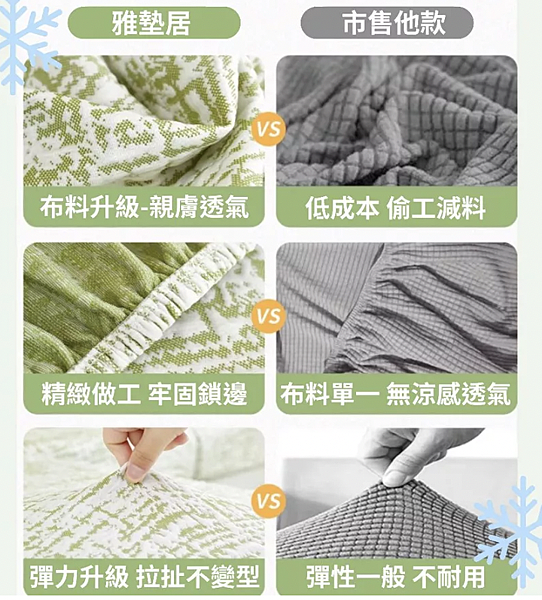 雅墊居

市售他款

VS

布料升級-親膚透氣

低成本 偷工減料

VS

精緻做工 牢固鎖邊

布料單一 無涼感透氣

VS

彈力升級 拉扯不變型

彈性一般 不耐用