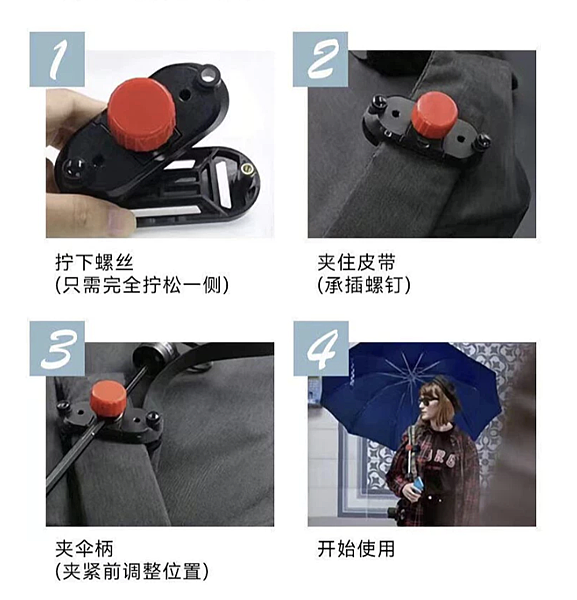 1

拧下螺丝
(只需完全拧松一侧)

2

夹住皮带
(承插螺钉)

3

夹伞柄
(夹紧前调整位置)

4

开始使用