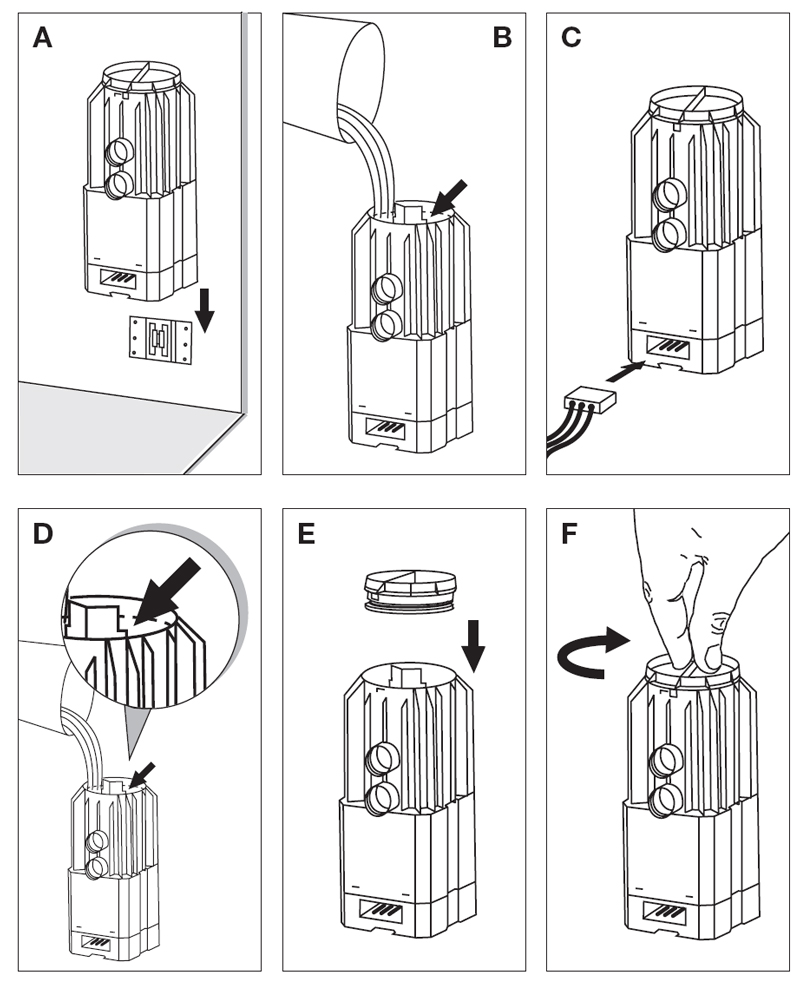 A

B

C

D

E

F