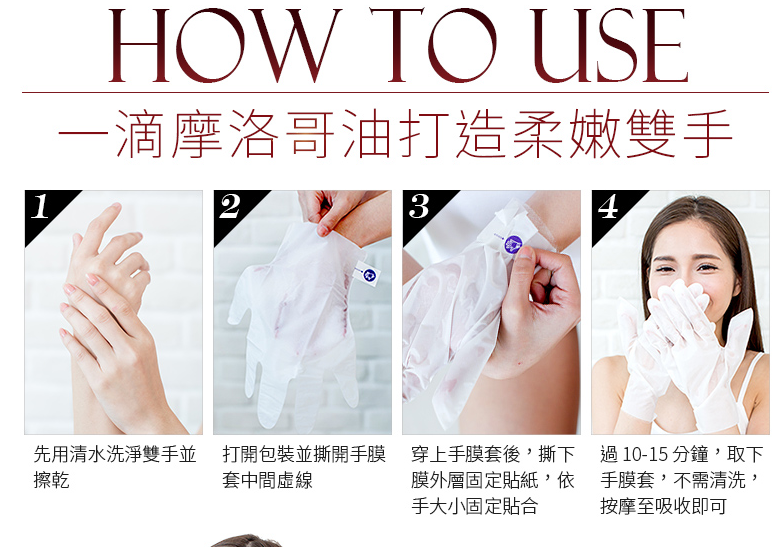 HOW TO USE

一滴摩洛哥油打造柔嫩雙手

1

先用清水洗淨雙手並擦乾

2

打開包裝並撕開手膜套中間虛線

3

穿上手膜套後，撕下膜外層固定貼紙，依手大小固定貼合

4

過 10-15 分鐘，取下手膜套，不需清洗，按摩至吸收即可