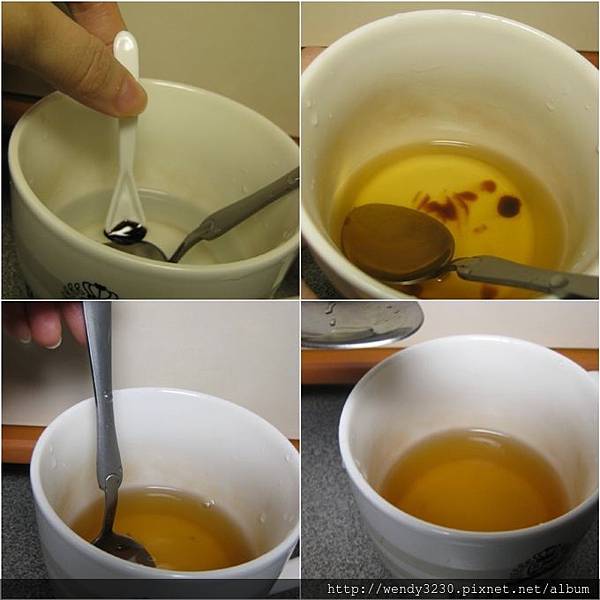 http://wendy3230.pixnet.net/album