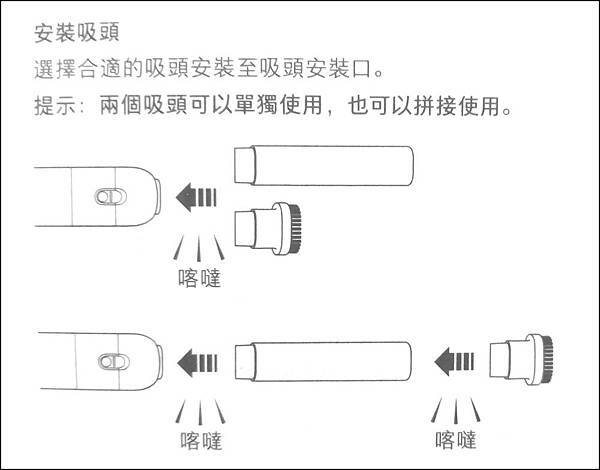 安裝吸頭

選擇合適的吸頭安裝至吸頭安裝口。

提示：兩個吸頭可以單獨使用，也可以拼接使用。

喀噠

喀噠

喀噠