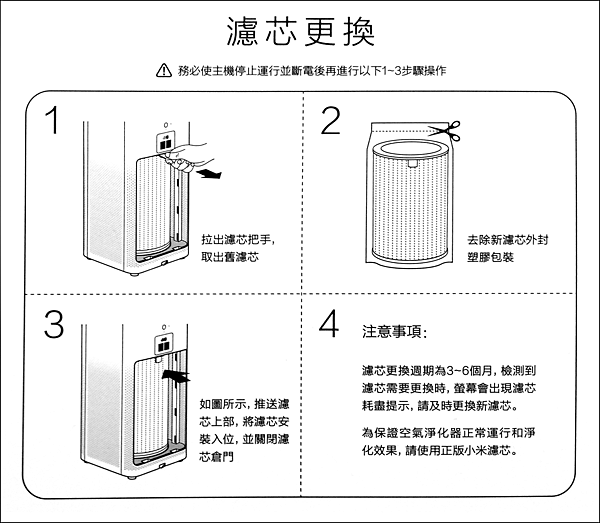 濾芯更換

務必使主機停止運行並斷電後再進行以下1~3步驟操作

1

拉出濾芯把手，取出舊濾芯

2

去除新濾芯外封塑膠包裝

3

如圖所示，推送濾芯上部，將濾芯安裝入位，並關閉濾芯倉門

4

注意事項：

濾芯更換週期為3~6個月，檢測到濾芯需要更換時，螢幕會出現濾芯耗盡提示，請及時更換新濾芯。

為保證空氣淨化器正常運行和淨化效果，請使用正版小米濾芯。