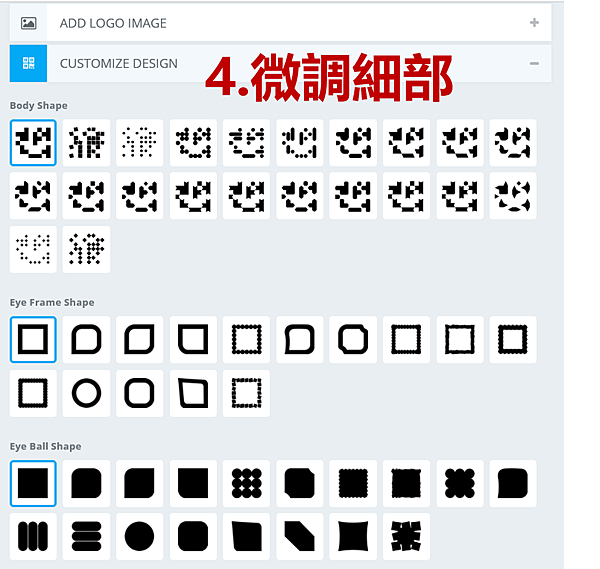 ADD LOGO IMAGE +

CUSTOMIZE DESIGN −

4.微調細部

Body Shape

Eye Frame Shape

Eye Ball Shape