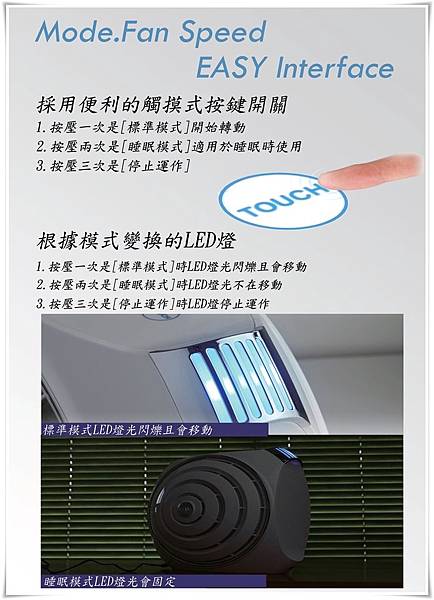 Mode.Fan Speed
EASY Interface

採用便利的觸摸式按鍵開關
1. 按壓一次是[標準模式]開始轉動
2. 按壓兩次是[睡眠模式]適用於睡眠時使用
3. 按壓三次是[停止運作]

TOUCH

根據模式變換的LED燈
1. 按壓一次是[標準模式]時LED燈光閃爍且會移動
2. 按壓兩次是[睡眠模式]時LED燈光不在移動
3. 按壓三次是[停止運作]時LED燈停止運作

標準模式LED燈光閃爍且會移動

睡眠模式LED燈光會固定