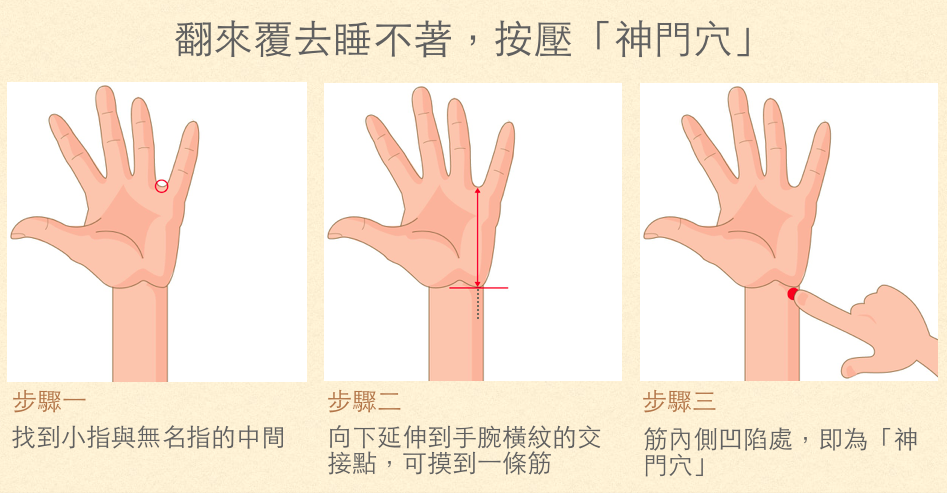 翻來覆去睡不著，按壓「神門穴」

步驟一
找到小指與無名指的中間

步驟二
向下延伸到手腕橫紋的交接點，可摸到一條筋

步驟三
筋內側凹陷處，即為「神門穴」