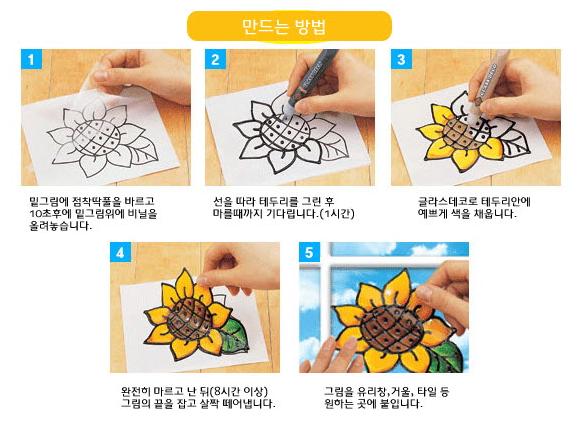 만드는 방법

1

밑그림에 점착딱풀을 바르고 10초후에 밑그림위에 비닐을 올려놓습니다.

2

선을 따라 테두리를 그린 후 마를때까지 기다립니다.(1시간)

3

글라스데코로 테두리안에 예쁘게 색을 채웁니다.

4

완전히 마르고 난 뒤(8시간 이상) 그림의 끝을 잡고 살짝 떼어냅니다.

5

그림을 유리창,거울, 타일 등 원하는 곳에 붙입니다.