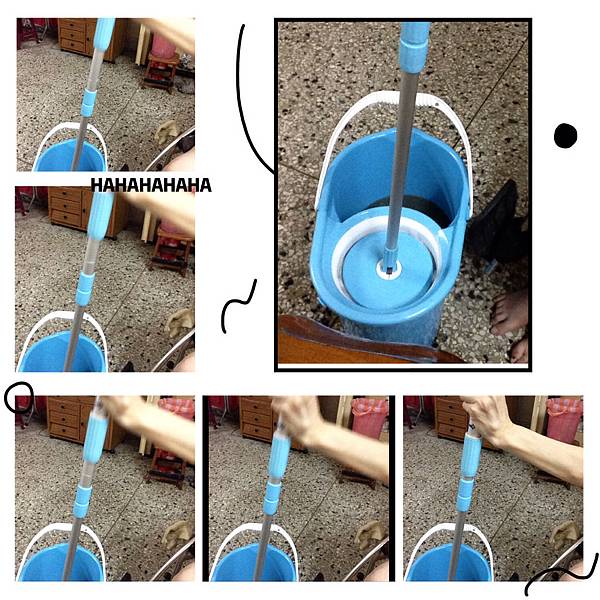 HAHAHAHAHA