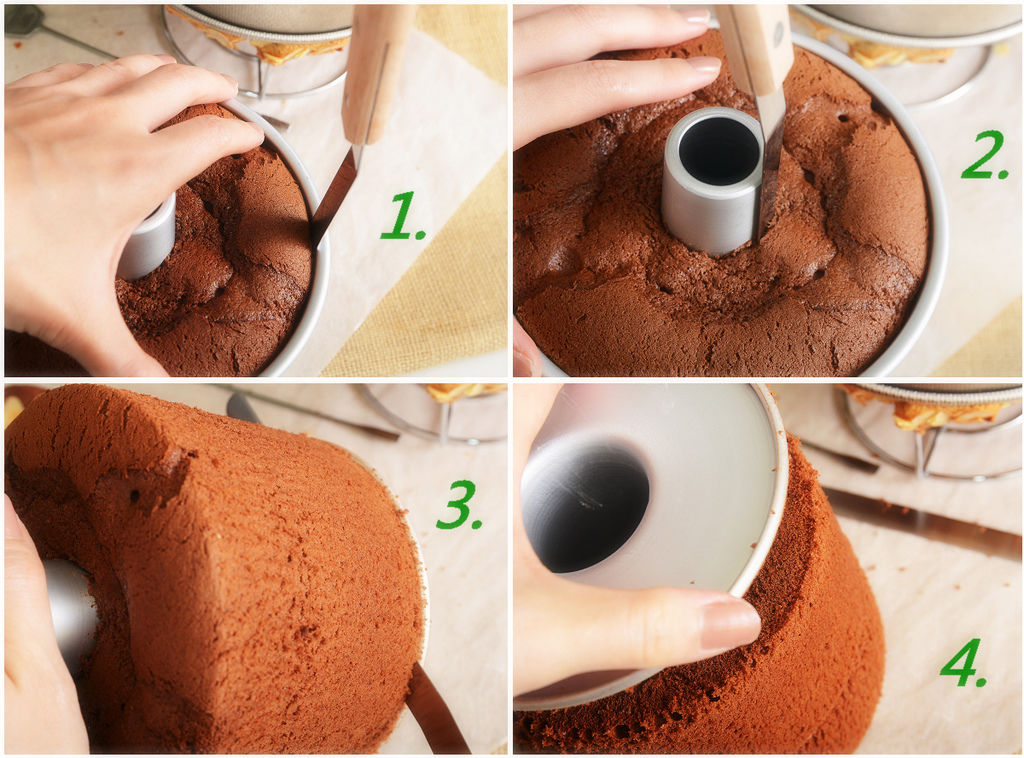 1.

2.

3.

4.