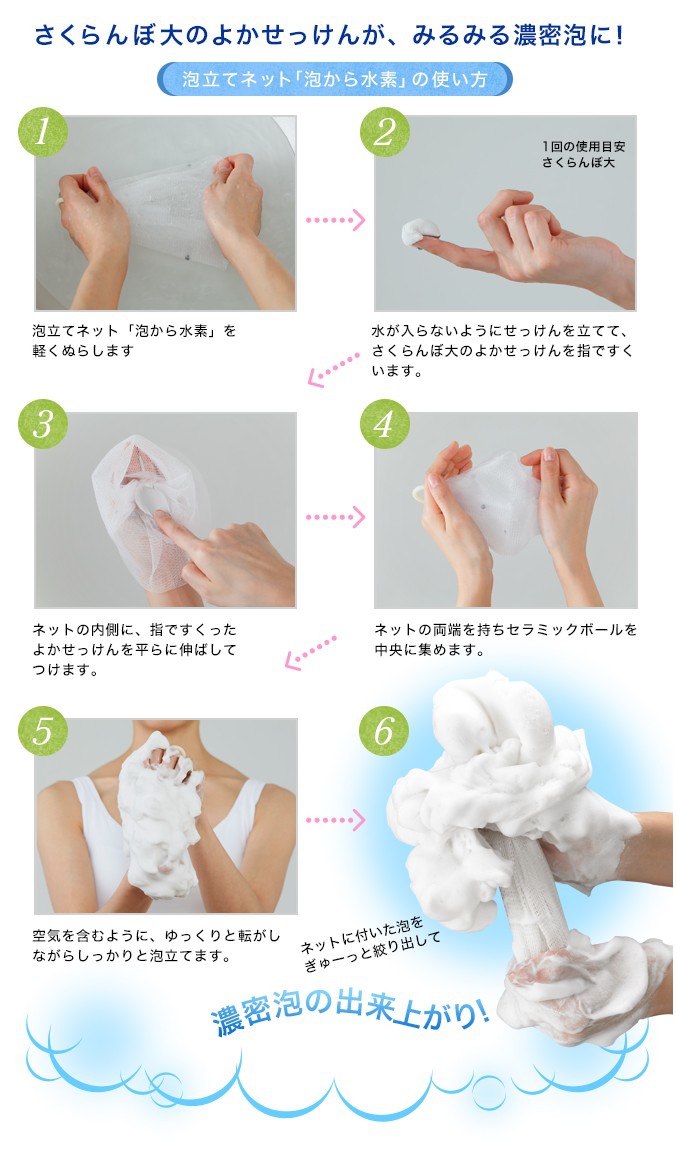 さくらんぼ大のよかせっけんが、みるみる濃密泡に！

泡立てネット「泡から水素」の使い方

1

泡立てネット「泡から水素」を軽くぬらします

2

1回の使用目安
さくらんぼ大

水が入らないようにせっけんを立てて、さくらんぼ大のよかせっけんを指ですくいます。

3

ネットの内側に、指ですくったよかせっけんを平らに伸ばしてつけます。

4

ネットの両端を持ちセラミックボールを中央に集めます。

5

空気を含むように、ゆっくりと転がしながらしっかりと泡立てます。

6

ネットに付いた泡をぎゅーっと絞り出して

濃密泡の出来上がり！