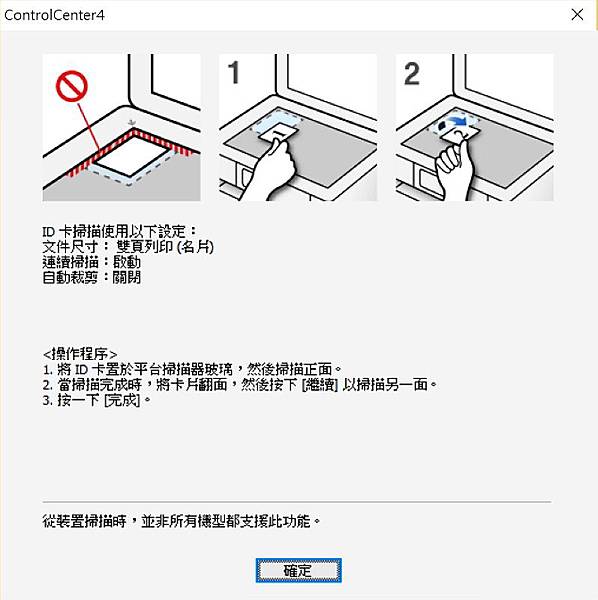 ControlCenter4

1

2

ID 卡掃描使用以下設定：
文件尺寸： 雙頁列印 (名片)
連續掃描：啟動
自動裁剪：關閉

<操作程序>
1. 將 ID 卡置於平台掃描器玻璃，然後掃描正面。
2. 當掃描完成時，將卡片翻面，然後按下 [繼續] 以掃描另一面。
3. 按一下 [完成]。

從裝置掃描時，並非所有機型都支援此功能。

確定