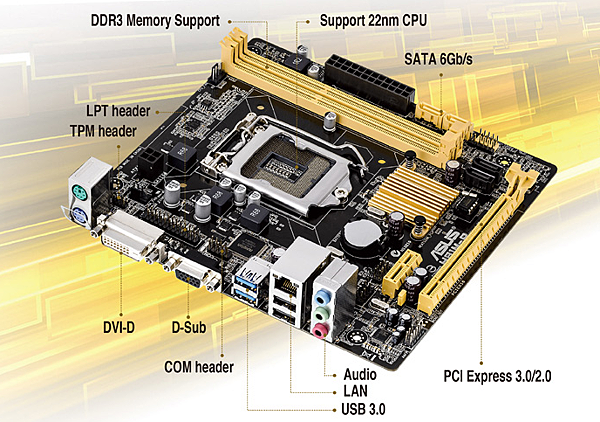 DDR3 Memory Support
Support 22nm CPU
SATA 6Gb/s
LPT header
TPM header
ASUS
DVI-D
D-Sub
COM header
Audio
LAN
USB 3.0
PCI Express 3.0/2.0