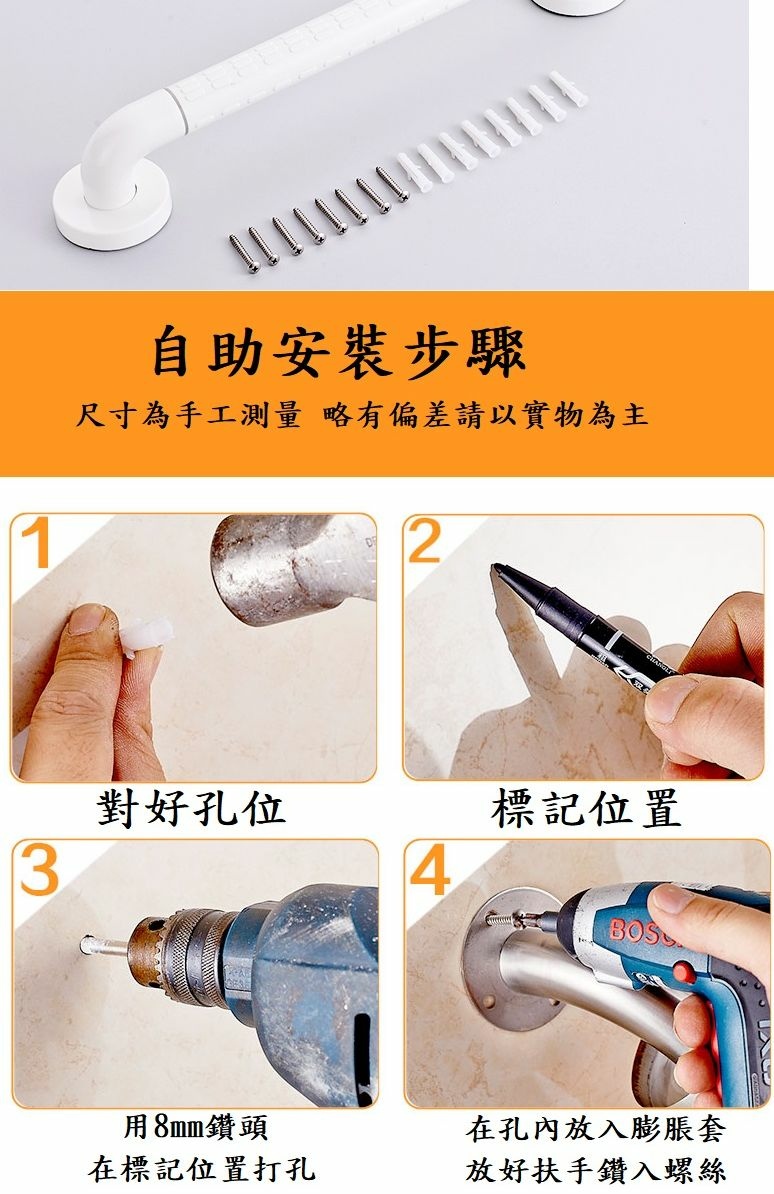 自助安裝步驟

尺寸為手工測量 略有偏差請以實物為主

1

對好孔位

2

標記位置

3

用8mm鑽頭
在標記位置打孔

4

BOSCH

在孔內放入膨脹套
放好扶手鑽入螺絲