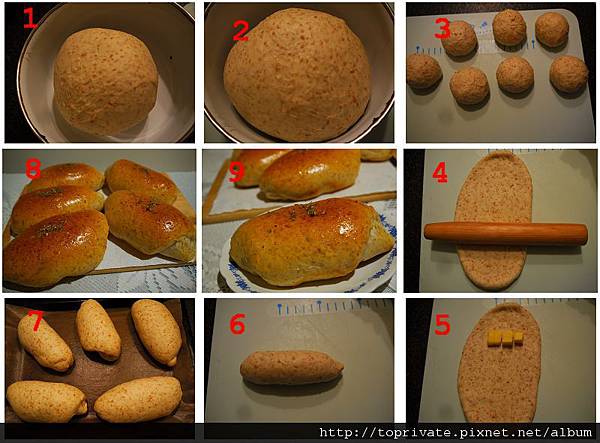 1
2
3
8
9
4
7
6
5
http://toprivate.pixnet.net/album