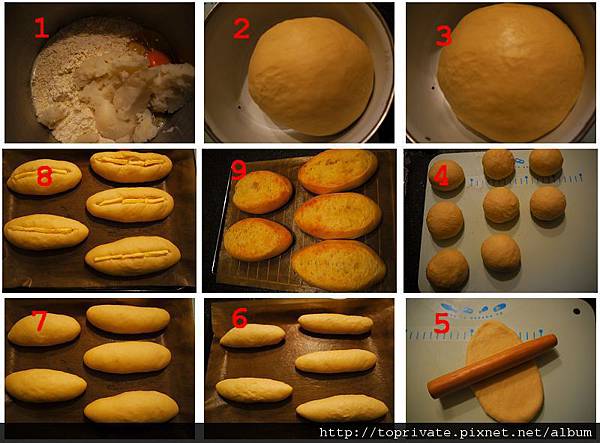 1

2

3

8

9

4

7

6

5

http://toprivate.pixnet.net/album