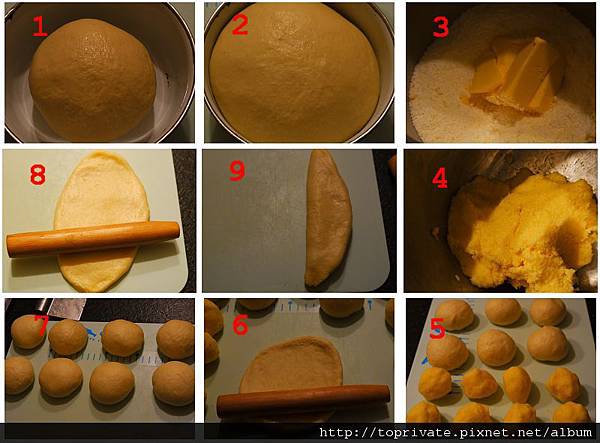 1
2
3
8
9
4
7
6
5
http://toprivate.pixnet.net/album