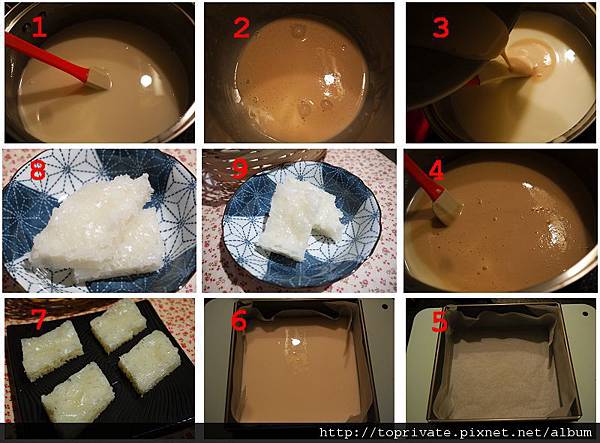 1 2 3
8 9 4
7 6 5
http://toprivate.pixnet.net/album