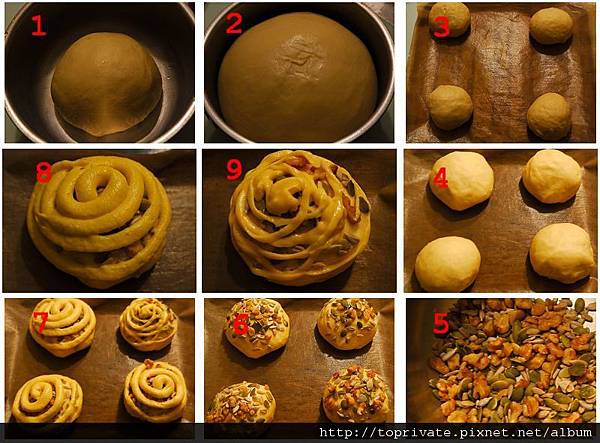 1

2

3

8

9

4

7

6

5

http://toprivate.pixnet.net/album