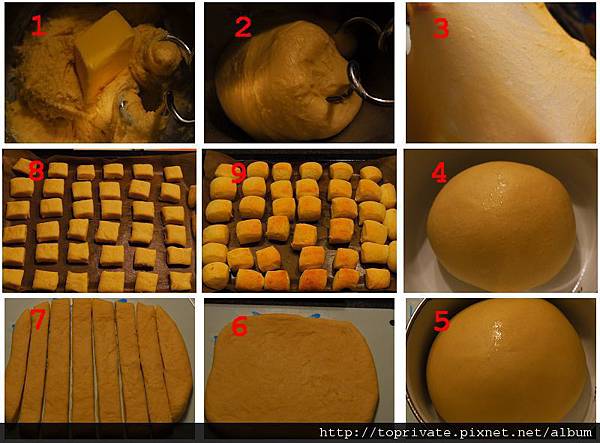 1
2
3
8
9
4
7
6
5
http://toprivate.pixnet.net/album