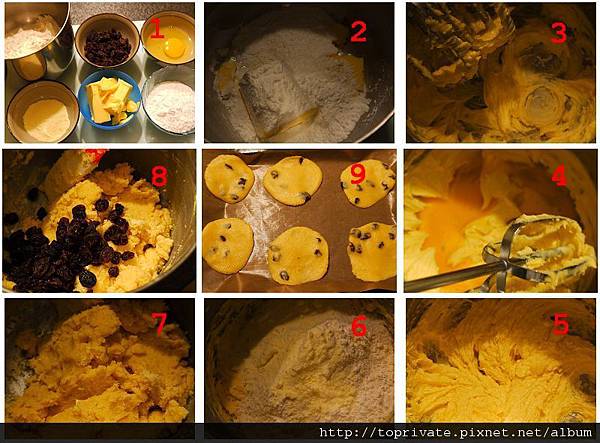 1
2
3
8
9
4
7
6
5
http://toprivate.pixnet.net/album