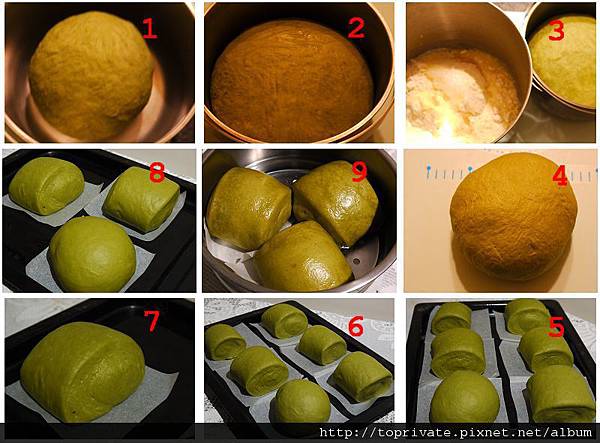 1
2
3
8
9
4
7
6
5
http://toprivate.pixnet.net/album