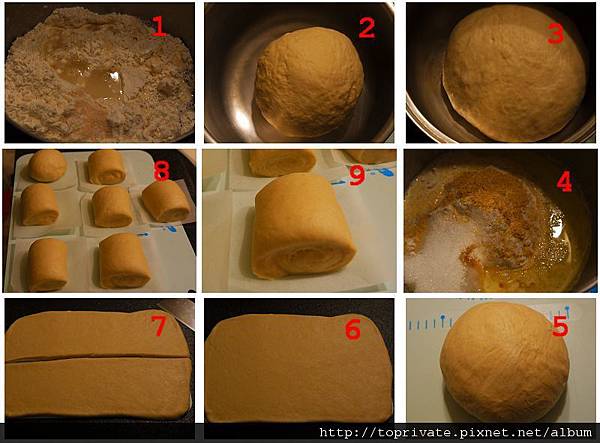 1
2
3
8
9
4
7
6
5
http://toprivate.pixnet.net/album