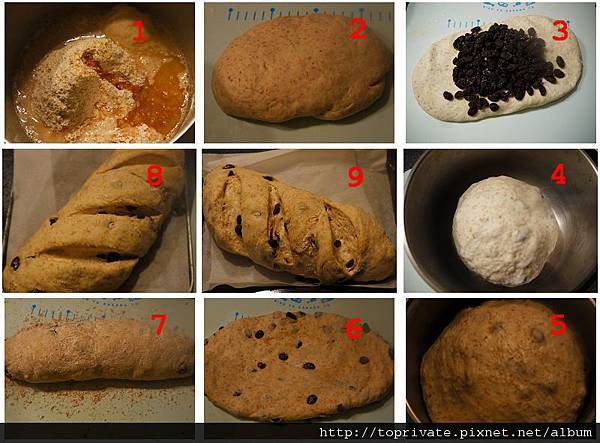 1
2
3
8
9
4
7
6
5
http://toprivate.pixnet.net/album