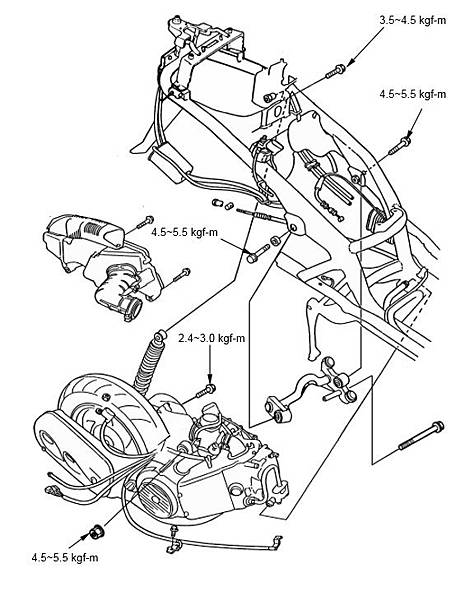 3.5~4.5 kgf-m

4.5~5.5 kgf-m

4.5~5.5 kgf-m

2.4~3.0 kgf-m

4.5~5.5 kgf-m