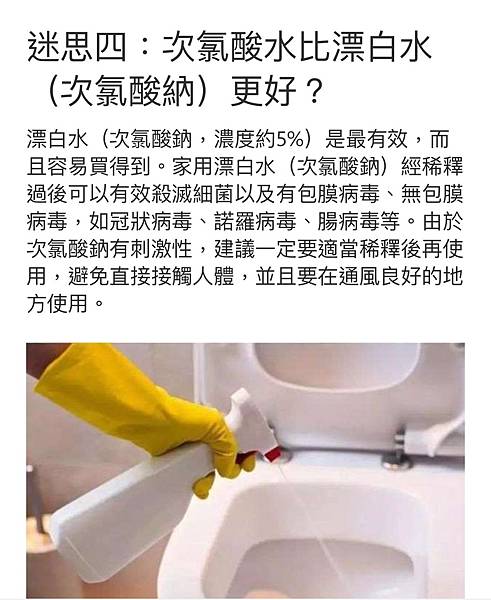 迷思四：次氯酸水比漂白水（次氯酸納）更好？

漂白水（次氯酸鈉，濃度約5%）是最有效，而且容易買得到。家用漂白水（次氯酸鈉）經稀釋過後可以有效殺滅細菌以及有包膜病毒、無包膜病毒，如冠狀病毒、諾羅病毒、腸病毒等。由於次氯酸鈉有刺激性，建議一定要適當稀釋後再使用，避免直接接觸人體，並且要在通風良好的地方使用。