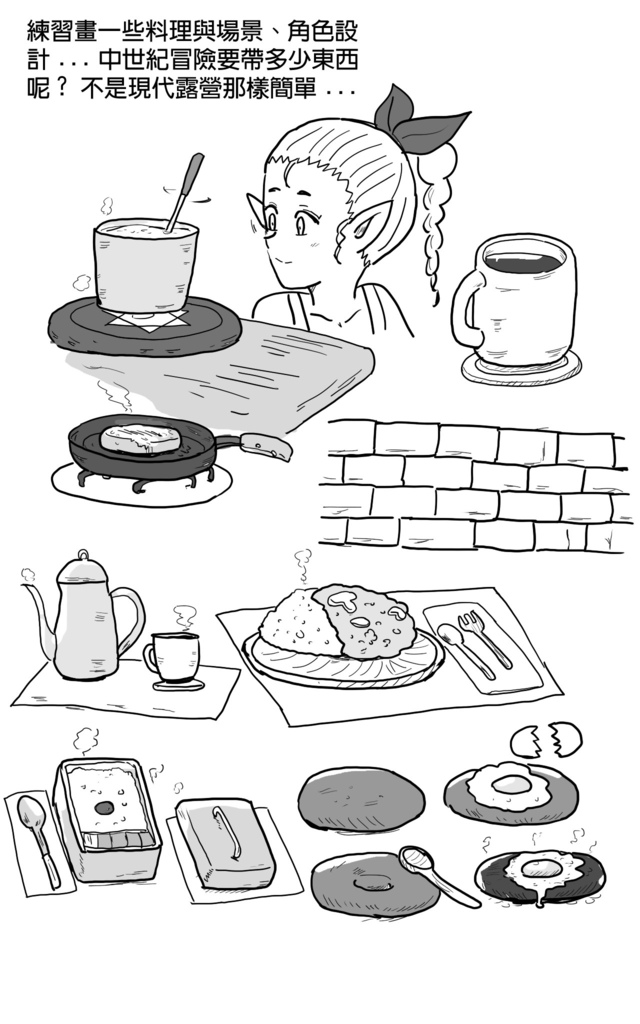 練習畫一些料理與場景、角色設計 . . . 中世紀冒險要帶多少東西呢？ 不是現代露營那樣簡單 . . .