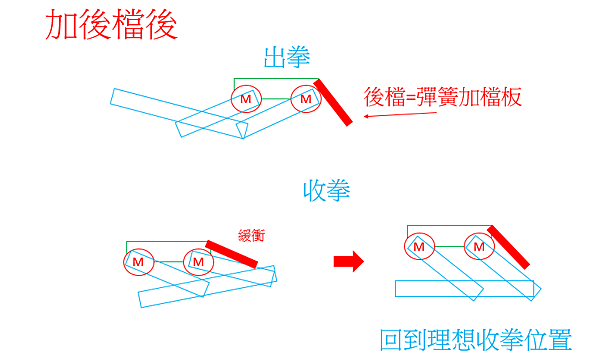 加後檔後

出拳

M M

後檔=彈簧加檔板

收拳

緩衝

M M

M M

回到理想收拳位置