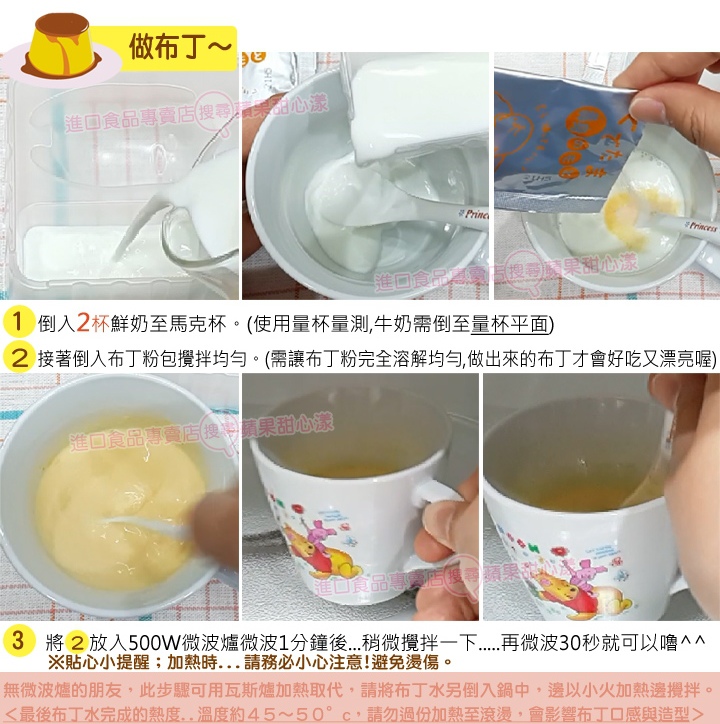 做布丁～

進口食品專賣店 搜尋 蘋果甜心漾

Princess

Princess

進口食品專賣店 搜尋 蘋果甜心漾

1 倒入2杯鮮奶至馬克杯。(使用量杯量測,牛奶需倒至量杯平面)

2 接著倒入布丁粉包攪拌均勻。(需讓布丁粉完全溶解均勻,做出來的布丁才會好吃又漂亮喔)

進口食品專賣店 搜尋 蘋果甜心漾

進口食品專賣店 搜尋 蘋果甜心漾

3 將 2 放入500W微波爐微波1分鐘後...稍微攪拌一下.....再微波30秒就可以嚕^^

※貼心小提醒；加熱時...請務必小心注意!避免燙傷。

無微波爐的朋友，此步驟可用瓦斯爐加熱取代，請將布丁水另倒入鍋中，邊以小火加熱邊攪拌。

＜最後布丁水完成的熱度..溫度約45～50°c，請勿過份加熱至滾燙，會影響布丁口感與造型＞