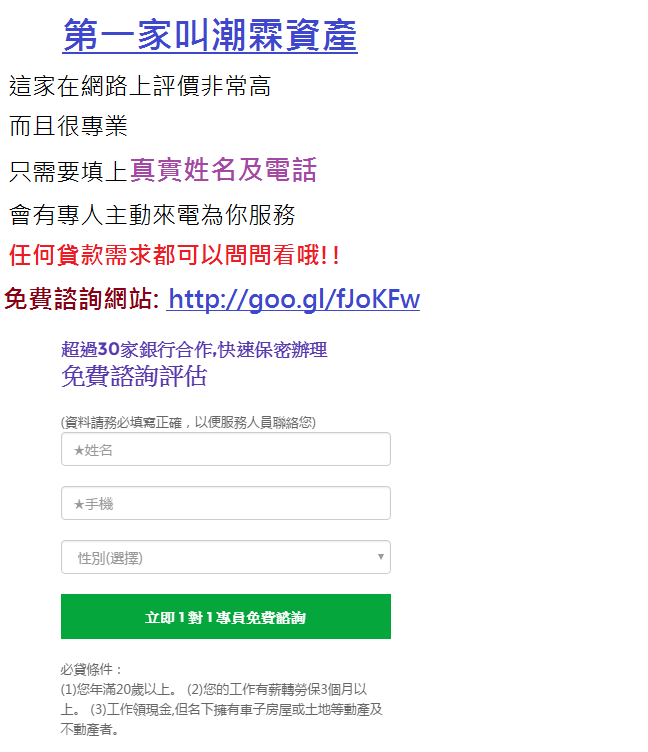 第一家叫潮霖資產

這家在網路上評價非常高

而且很專業

只需要填上真實姓名及電話

會有專人主動來電為你服務

任何貸款需求都可以問問看哦!!

免費諮詢網站: http://goo.gl/fJoKFw

超過30家銀行合作,快速保密辦理
免費諮詢評估

(資料請務必填寫正確，以便服務人員聯絡您)

★姓名

★手機

性別(選擇)

立即1對1專員免費諮詢

必貸條件：
(1)您年滿20歲以上。 (2)您的工作有薪轉勞保3個月以上。 (3)工作領現金,但名下擁有車子房屋或土地等動產及不動產者。