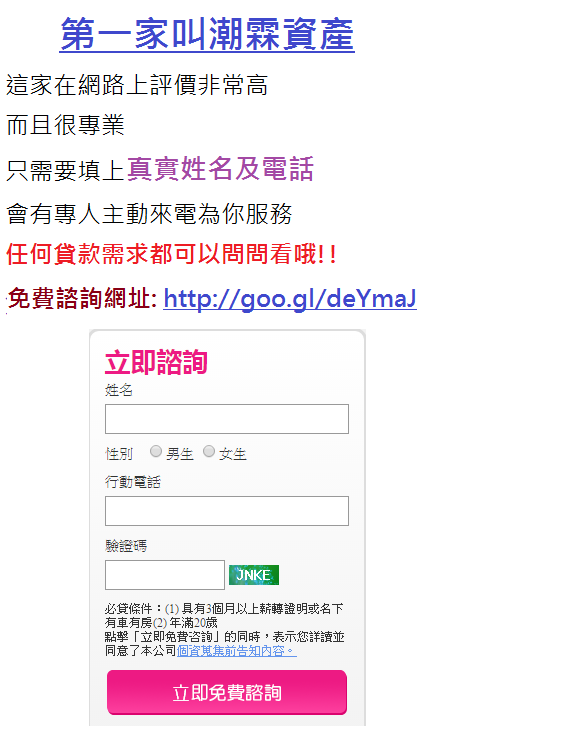 第一家叫潮霖資產

這家在網路上評價非常高

而且很專業

只需要填上真實姓名及電話

會有專人主動來電為你服務

任何貸款需求都可以問問看哦!!

免費諮詢網址: http://goo.gl/deYmaJ

立即諮詢

姓名

性別 男生 女生

行動電話

驗證碼

JNKE

必貸條件：(1) 具有3個月以上薪轉證明或名下有車有房(2) 年滿20歲

點擊「立即免費咨詢」的同時，表示您詳讀並同意了本公司個資蒐集前告知內容。

立即免費諮詢