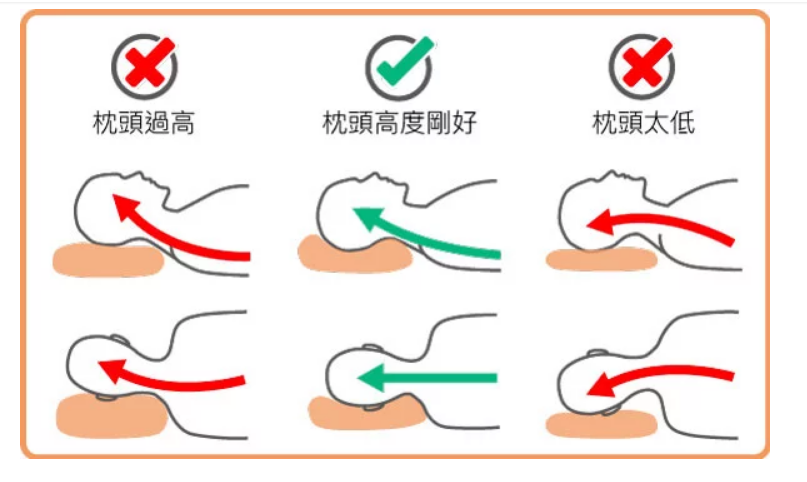 枕頭過高

枕頭高度剛好

枕頭太低